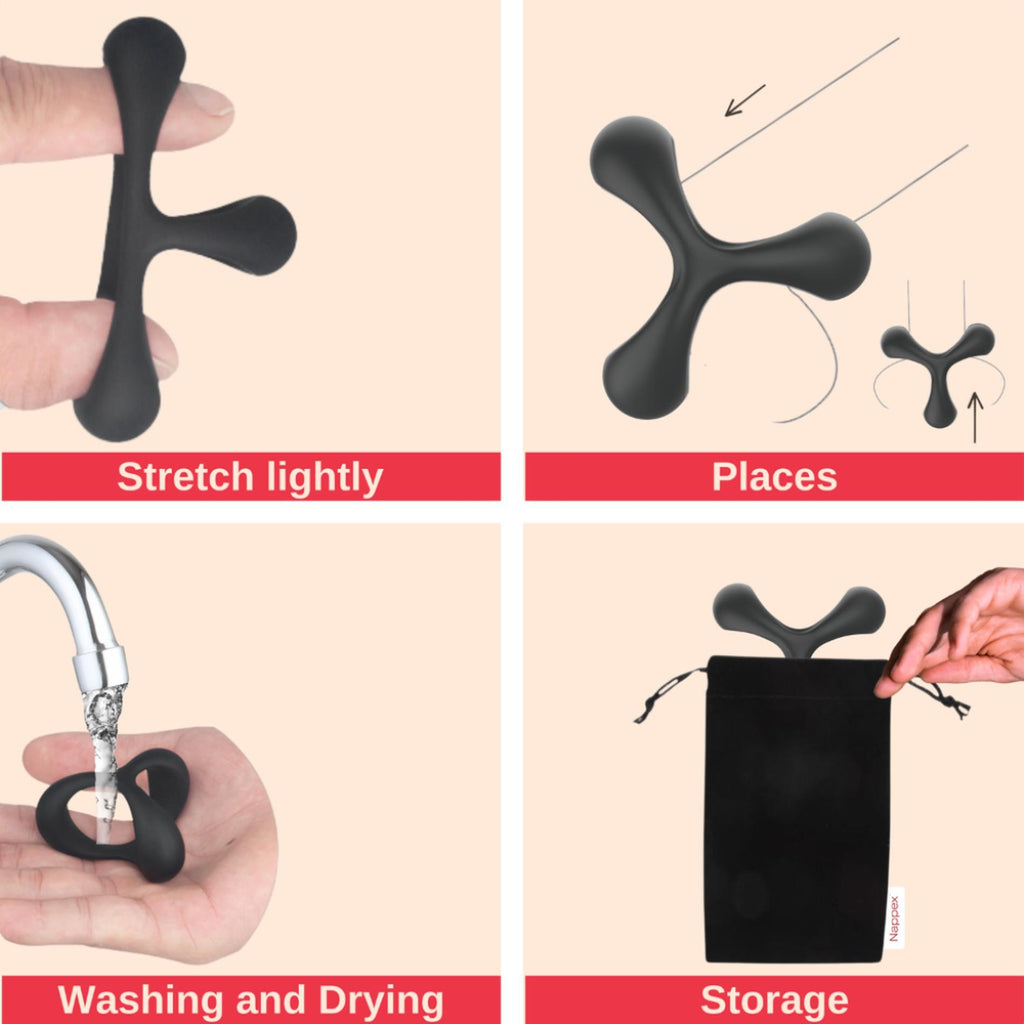 Stretch lightly

Places

Washing and Drying

Nappex

Storage