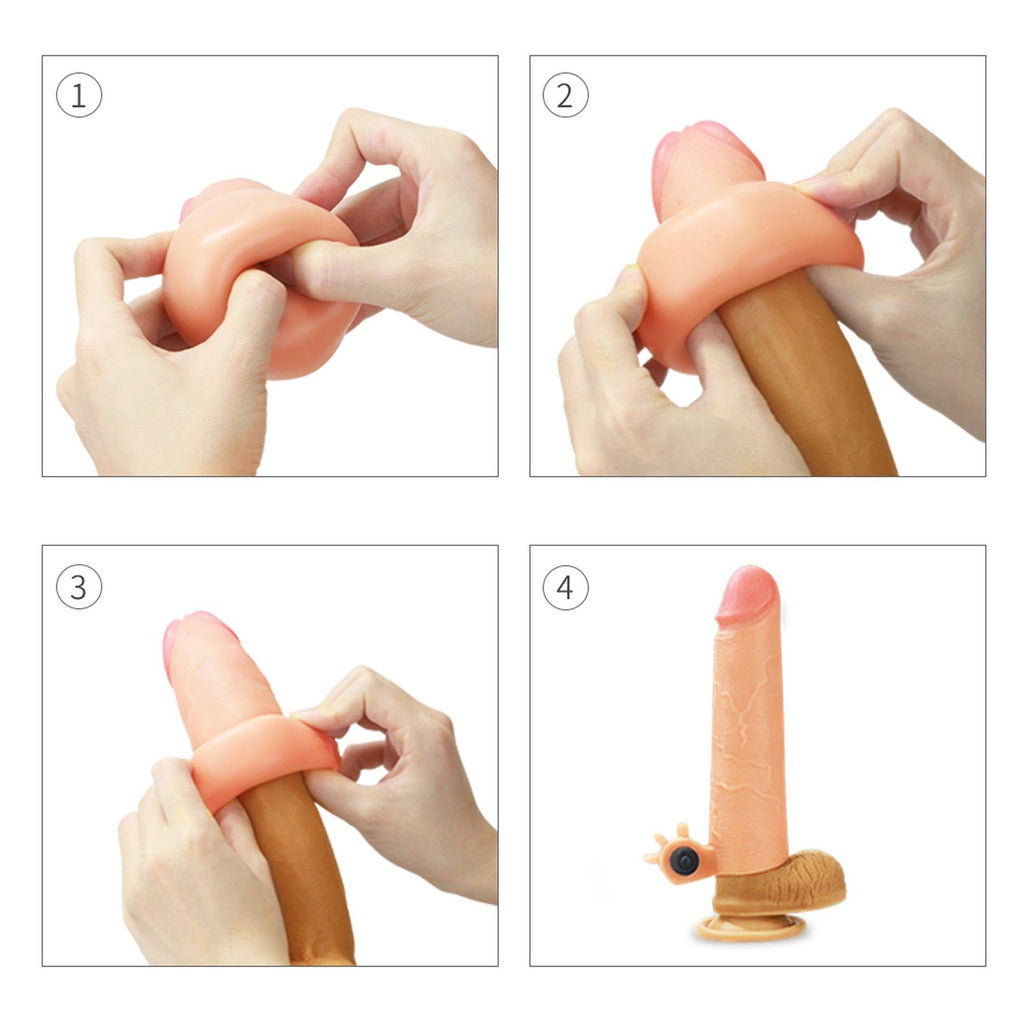 1

2

3

4