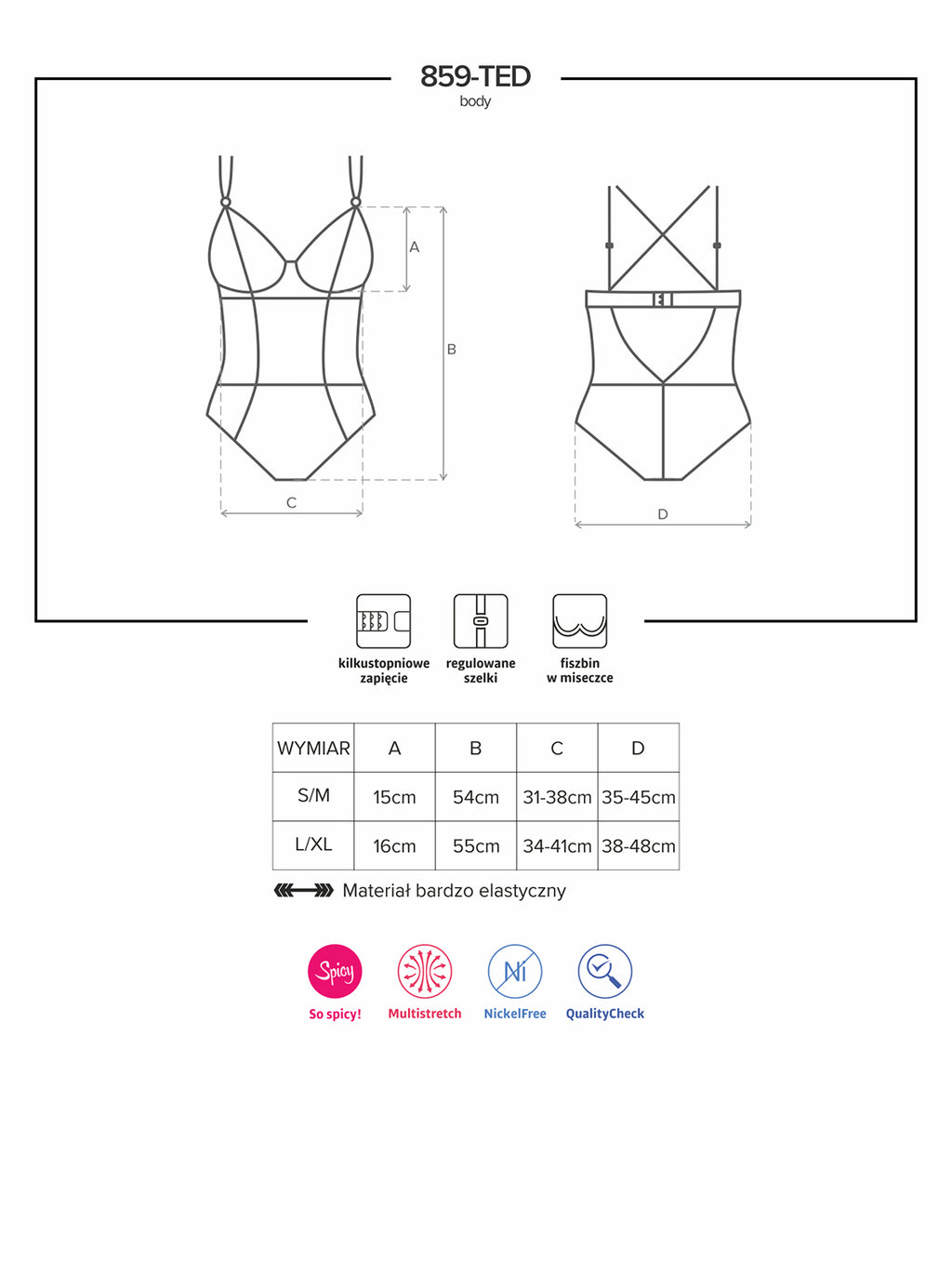 859-TED
body

A
B
C
D

kilkustopniowe zapięcie
regulowane szelki
fiszbin w miseczce

| WYMIAR | A | B | C | D |
|---|---|---|---|---|
| S/M | 15cm | 54cm | 31-38cm | 35-45cm |
| L/XL | 16cm | 55cm | 34-41cm | 38-48cm |

Materiał bardzo elastyczny

Spicy
So spicy!
Multistretch
Ni
NickelFree
QualityCheck