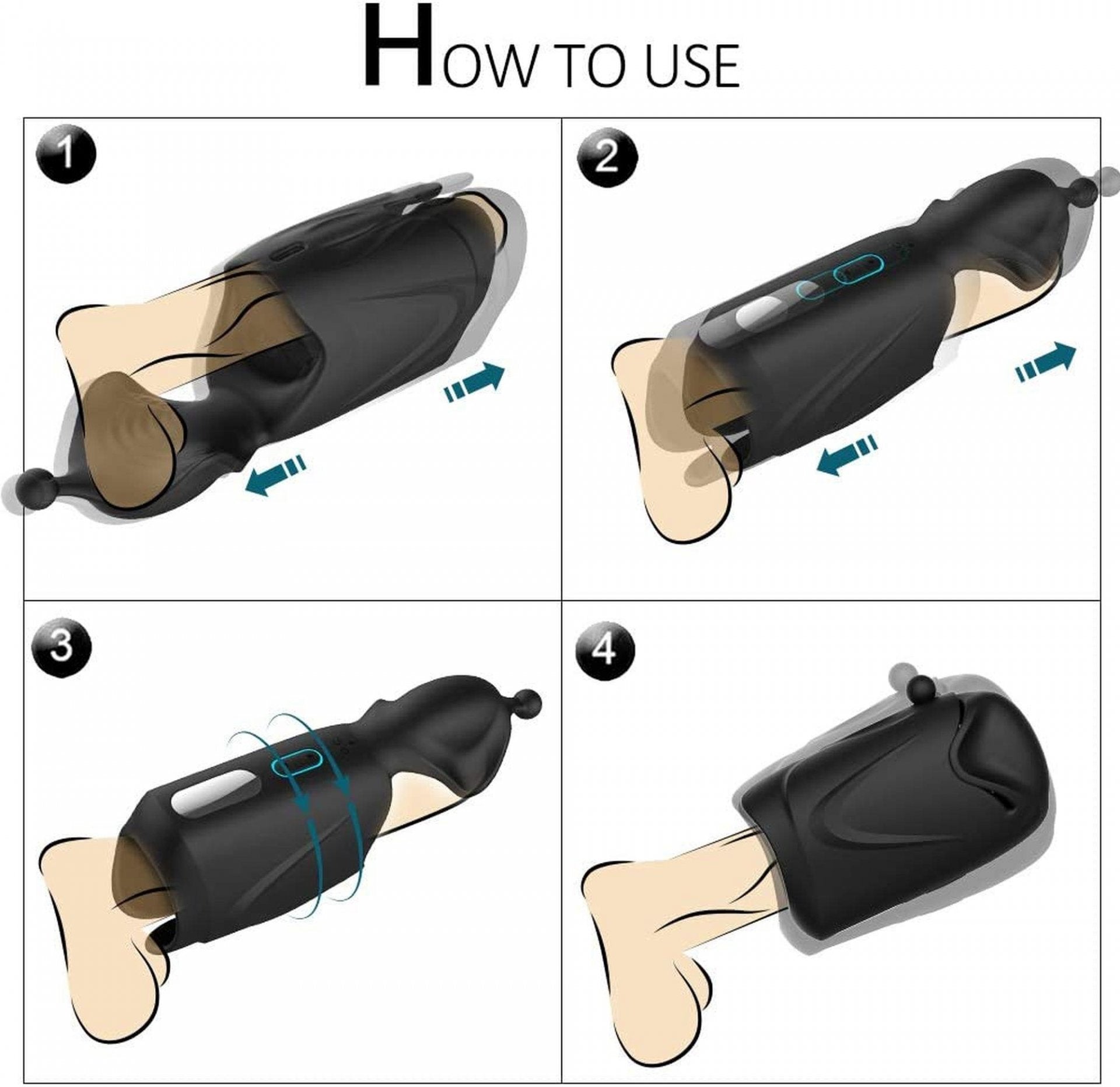 HOW TO USE

1

2

3

4